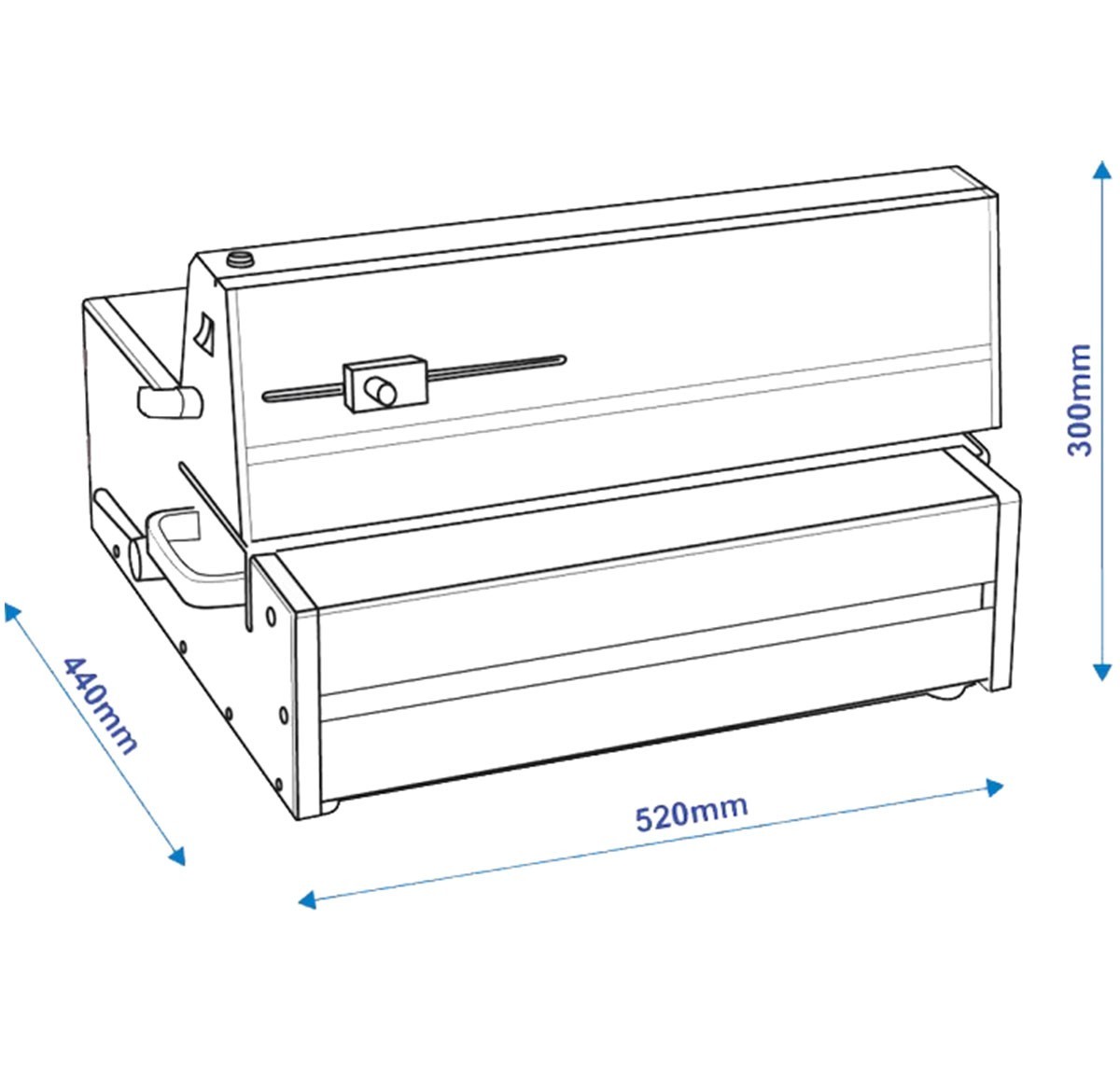 300mm

440mm

520mm