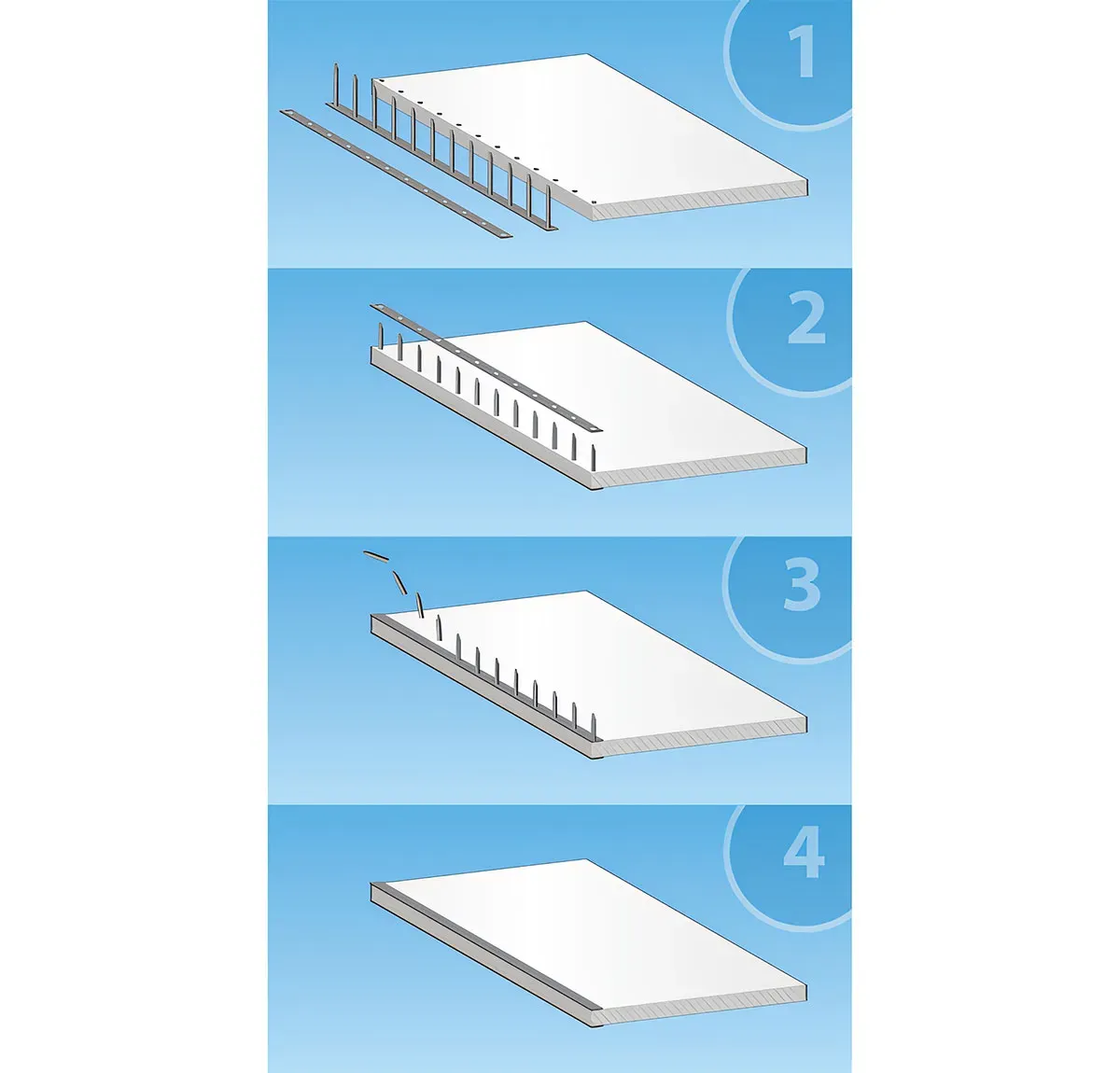 1

2

3

4